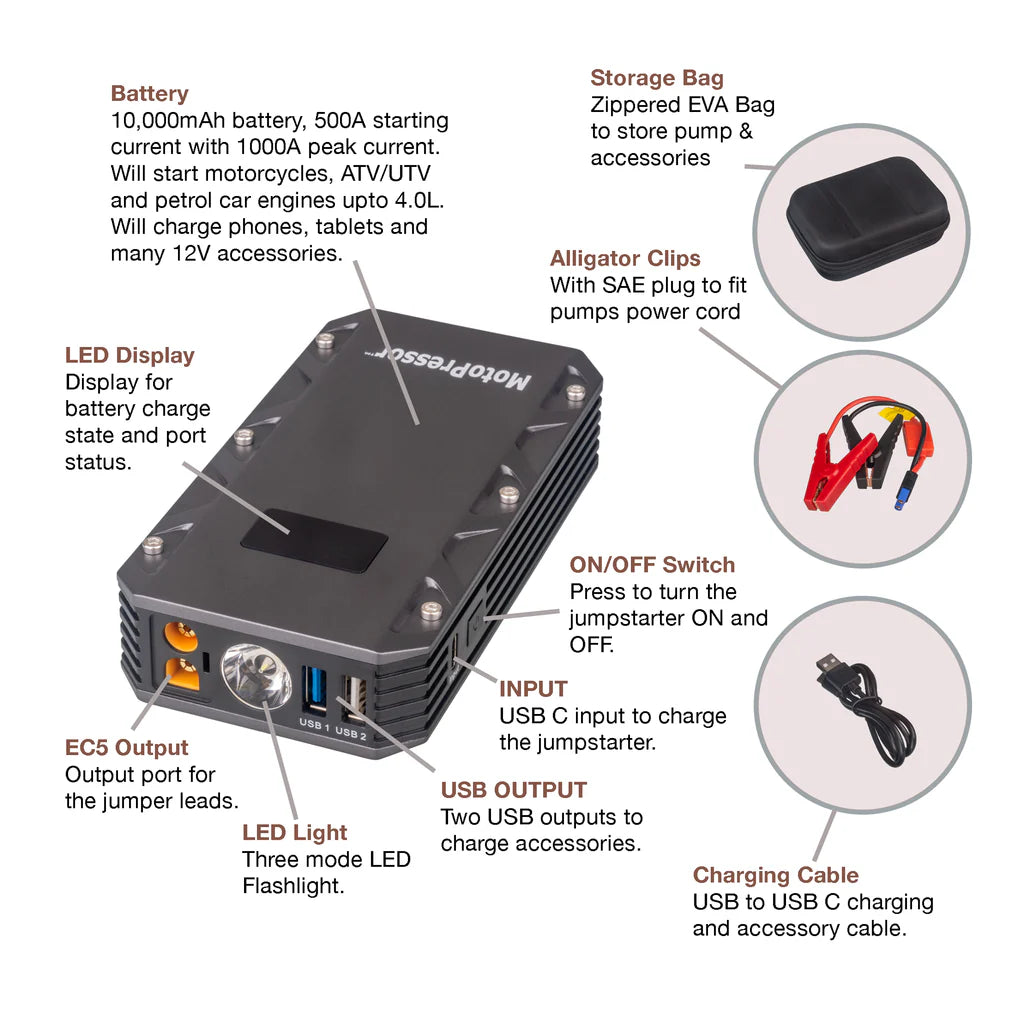 Battery
10,000mAh battery, 500A starting current with 1000A peak current. Will start motorcycles, ATV/UTV and petrol car engines upto 4.0L. Will charge phones, tablets and many 12V accessories.

Storage Bag
Zippered EVA Bag to store pump & accessories

Alligator Clips
With SAE plug to fit pumps power cord

LED Display
Display for battery charge state and port status.

MotoPressor

ON/OFF Switch
Press to turn the jumpstarter ON and OFF.

USB 1 USB 2

INPUT
USB C input to charge the jumpstarter.

EC5 Output
Output port for the jumper leads.

USB OUTPUT
Two USB outputs to charge accessories.

LED Light
Three mode LED Flashlight.

Charging Cable
USB to USB C charging and accessory cable.